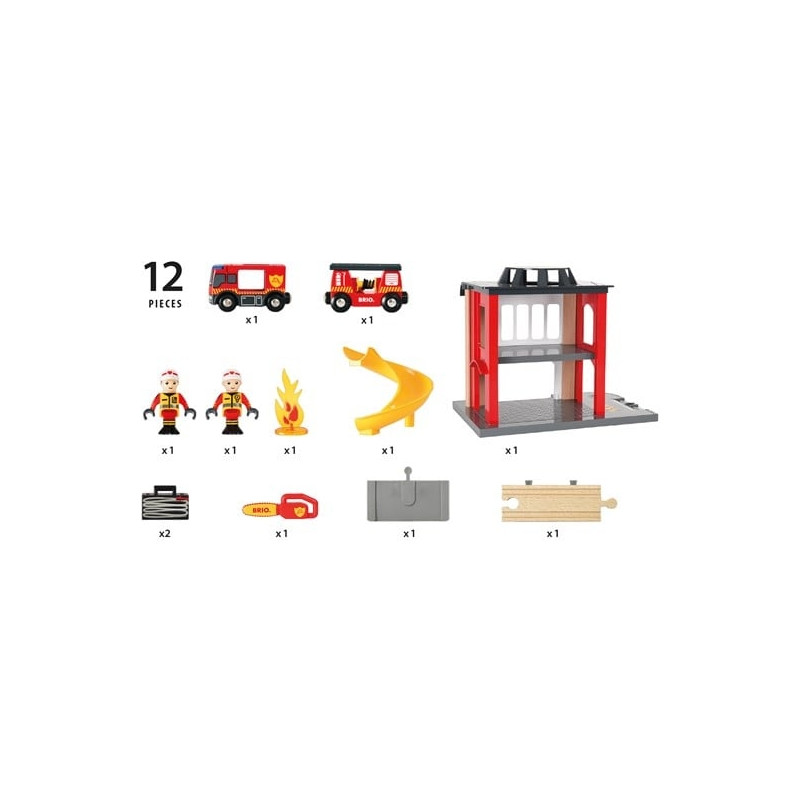 12
PIECES

x1
BRIO
x1

x1
x1
x1
x1
x1

x2
BRIO
x1
x1
x1