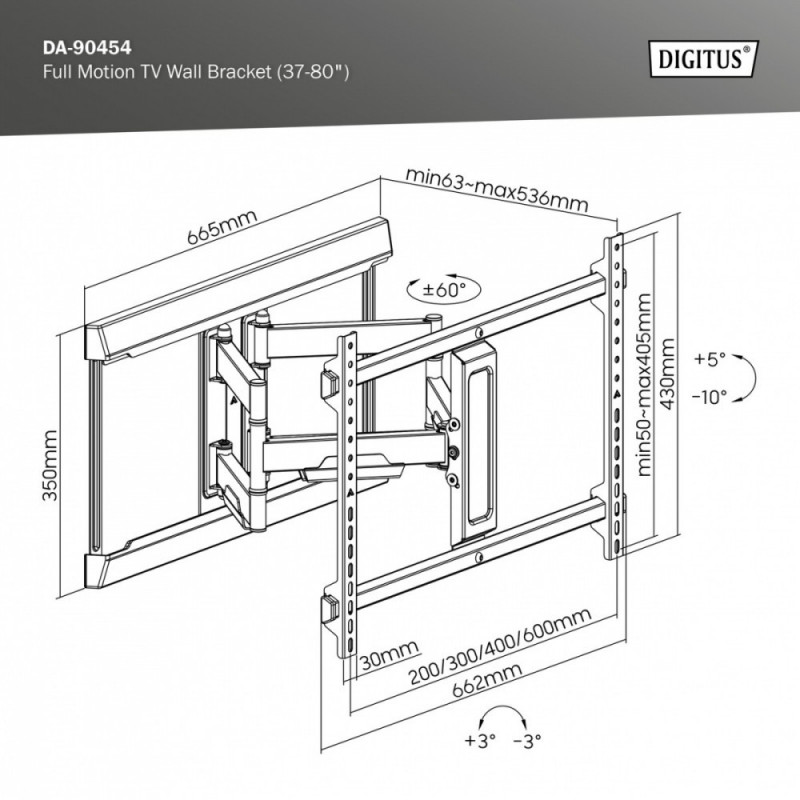 DA-90454
Full Motion TV Wall Bracket (37-80")

DIGITUS®

665mm
min63~max536mm
±60°
350mm
min50~max405mm
430mm
+5°
-10°
30mm
200/300/400/600mm
662mm
+3°
-3°