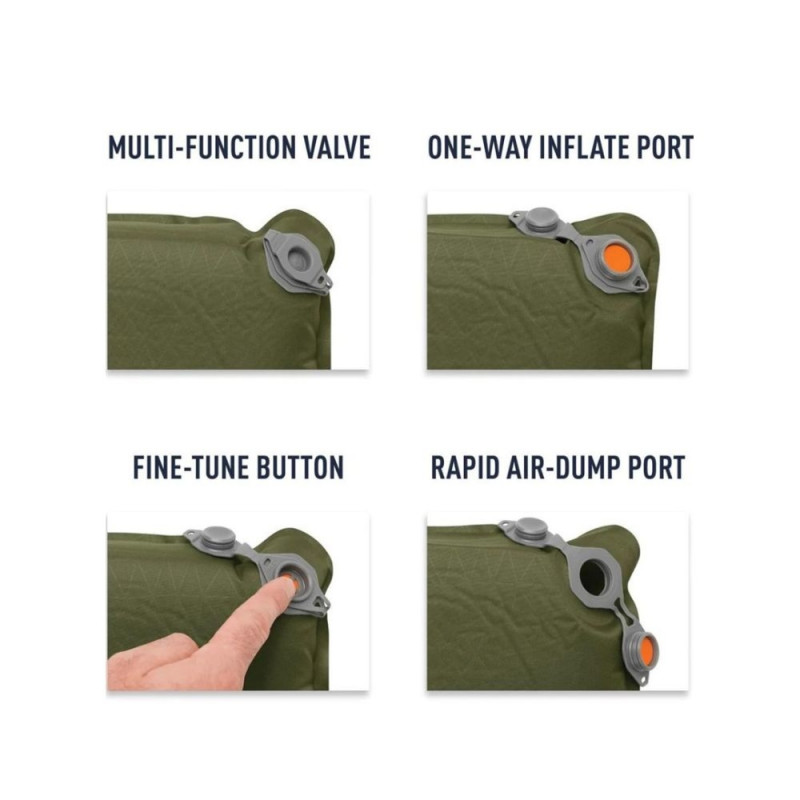 MULTI-FUNCTION VALVE

ONE-WAY INFLATE PORT

FINE-TUNE BUTTON

RAPID AIR-DUMP PORT