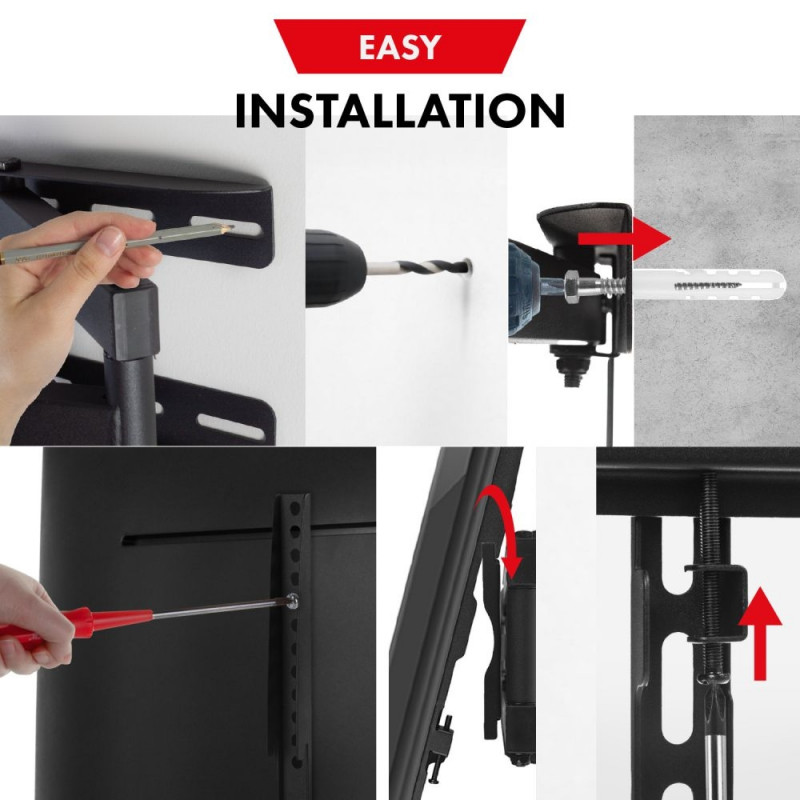 EASY
INSTALLATION