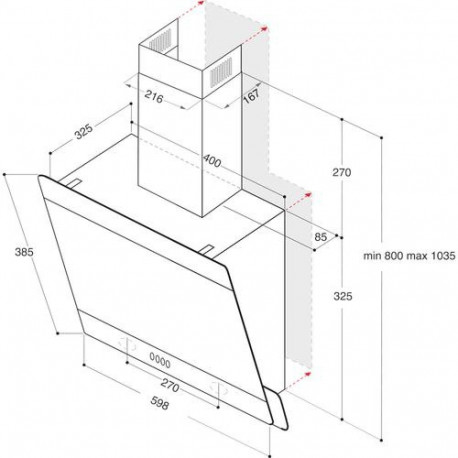 216
167
325
400
270
85
385
min 800 max 1035
325
0000
270
598