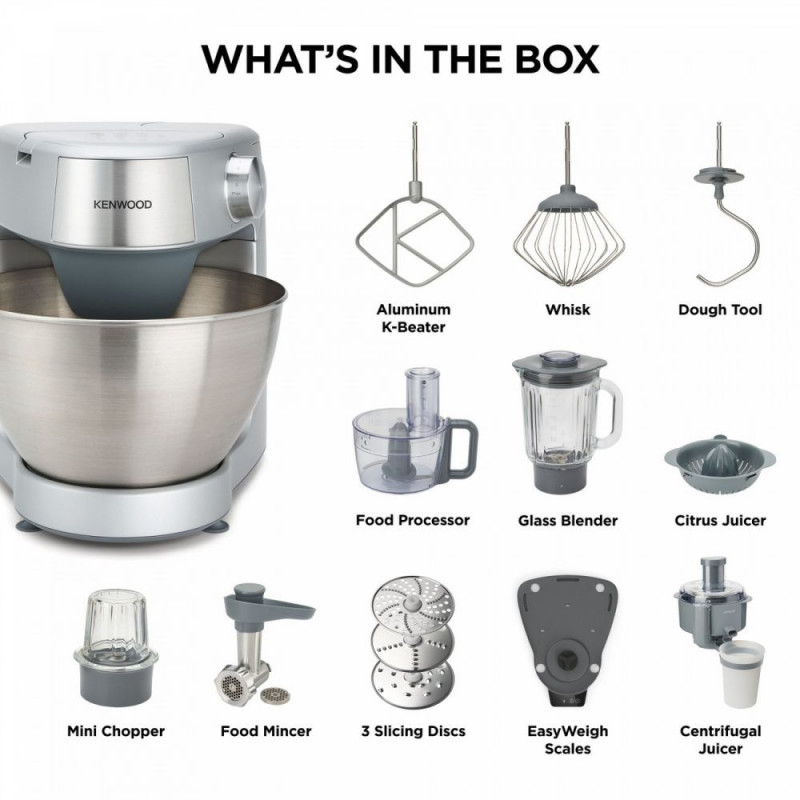 WHAT'S IN THE BOX

KENWOOD

Aluminum K-Beater

Whisk

Dough Tool

Food Processor

Glass Blender

Citrus Juicer

Mini Chopper

Food Mincer

3 Slicing Discs

EasyWeigh Scales

Centrifugal Juicer