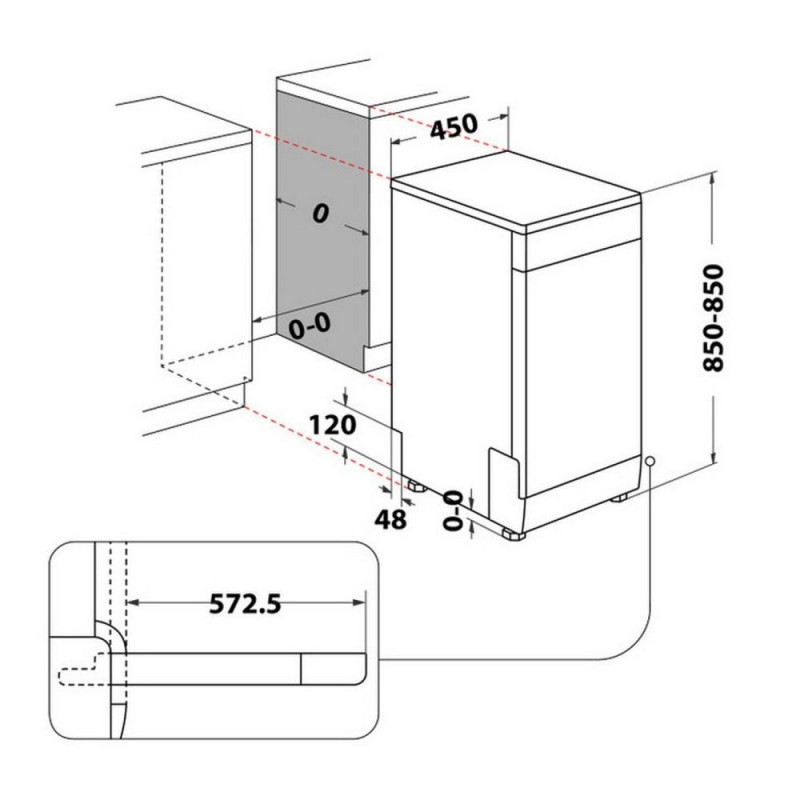 450
0
0-0
850-850
120
48
0-0
572.5