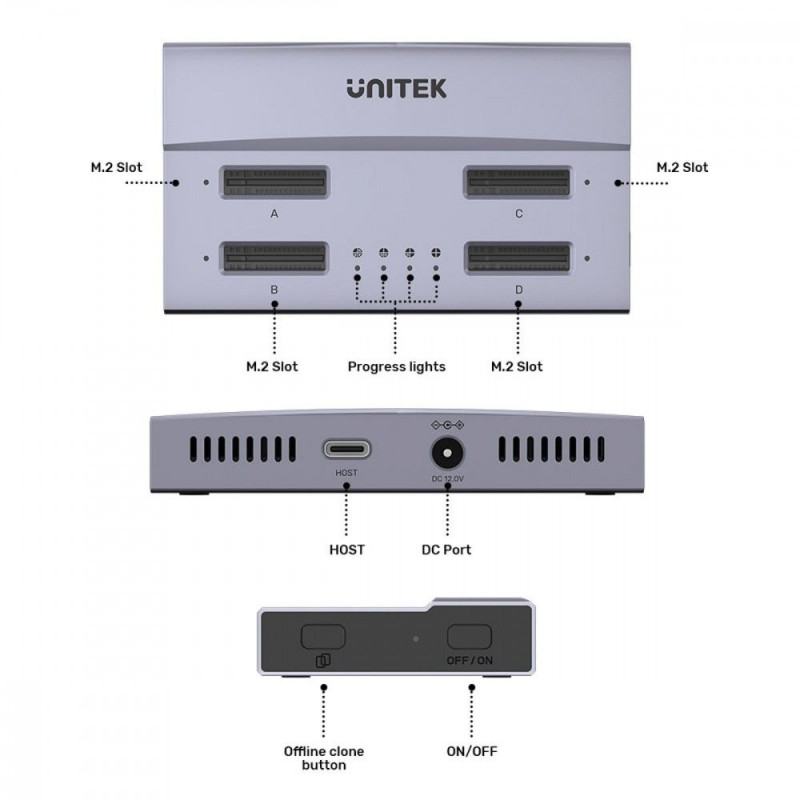 UNITEK

M.2 Slot

M.2 Slot

A

C

B

D

M.2 Slot

Progress lights

M.2 Slot

HOST

DC 12.0V

HOST

DC Port

OFF / ON

Offline clone button

ON/OFF