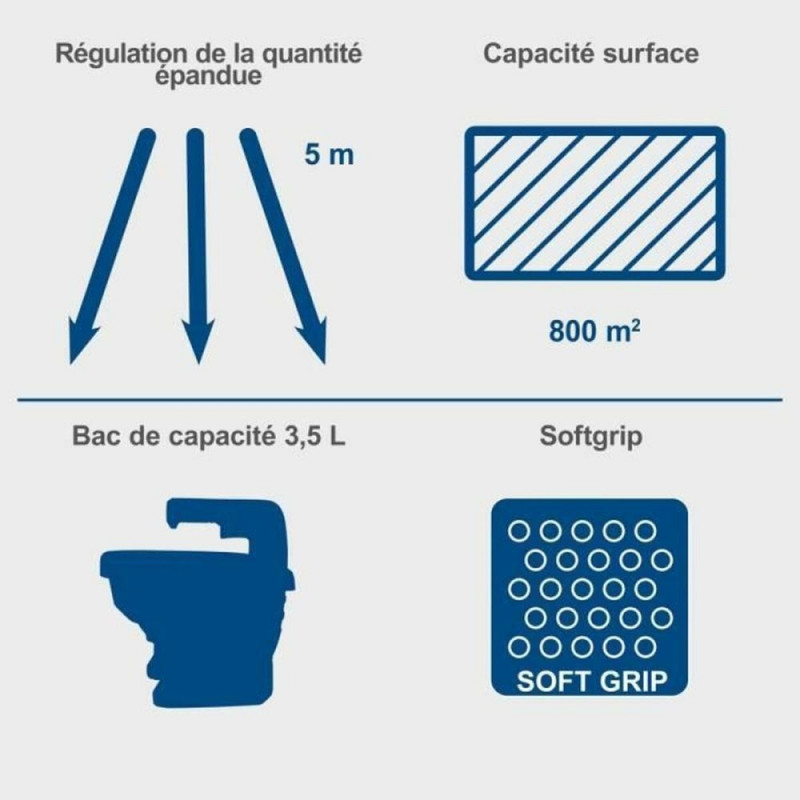 Régulation de la quantité épandue

5 m

Capacité surface

800 m²

Bac de capacité 3,5 L

Softgrip

SOFT GRIP