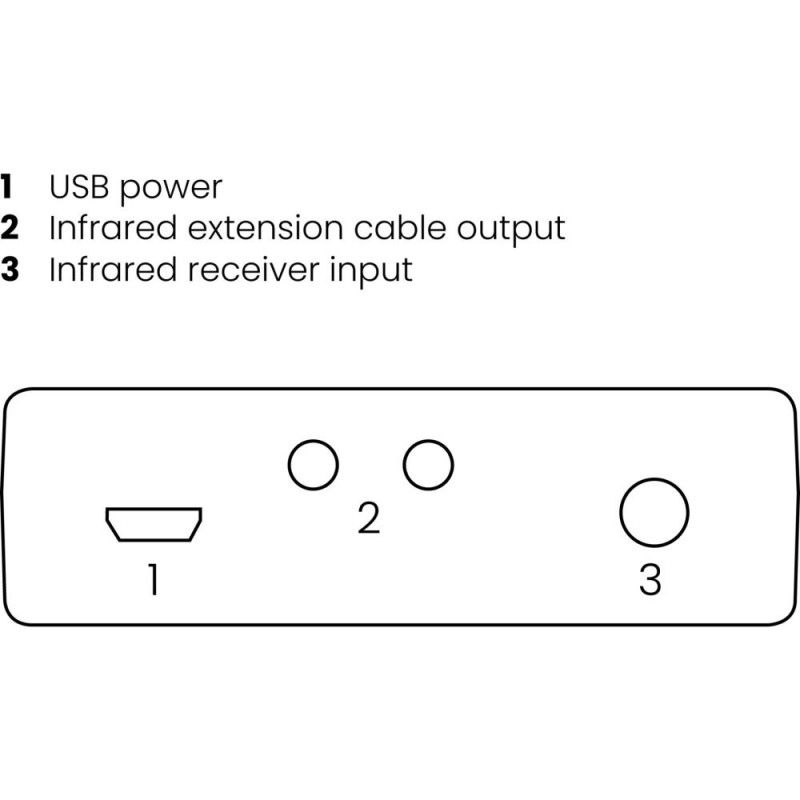 1 USB power
2 Infrared extension cable output
3 Infrared receiver input

2

1

3