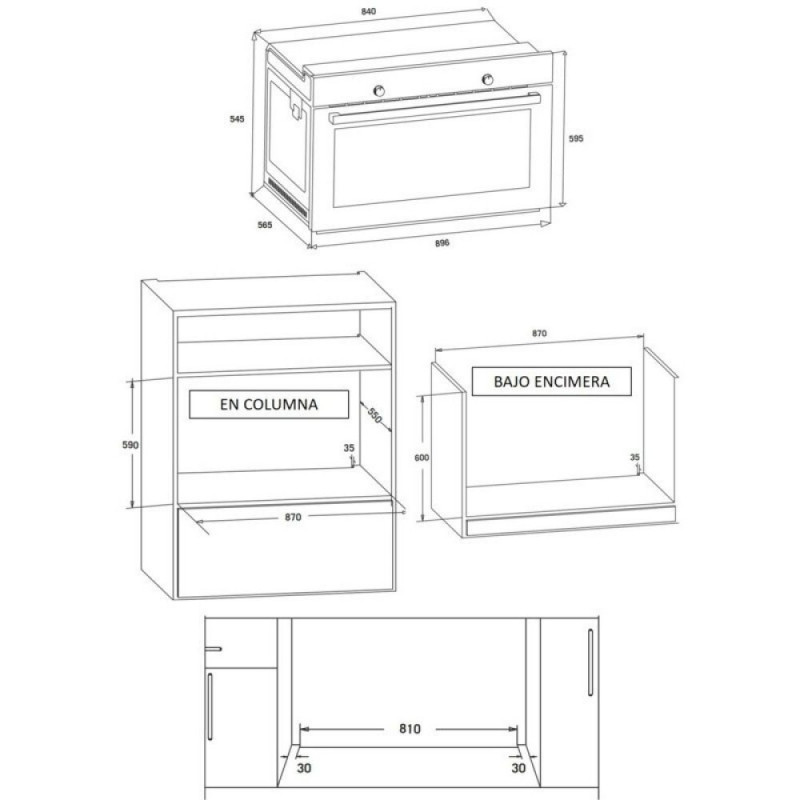 840
545
595
565
896

EN COLUMNA
550
590
35
870

870
BAJO ENCIMERA
600
35

810
30
30