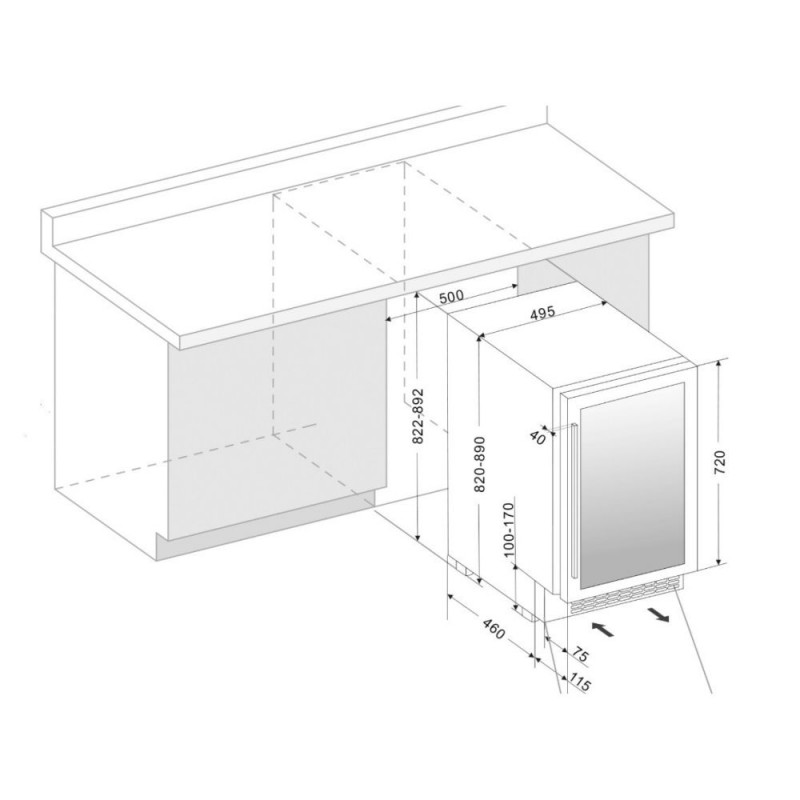 500
495
822-892
820-890
40
720
100-170
460
75
115