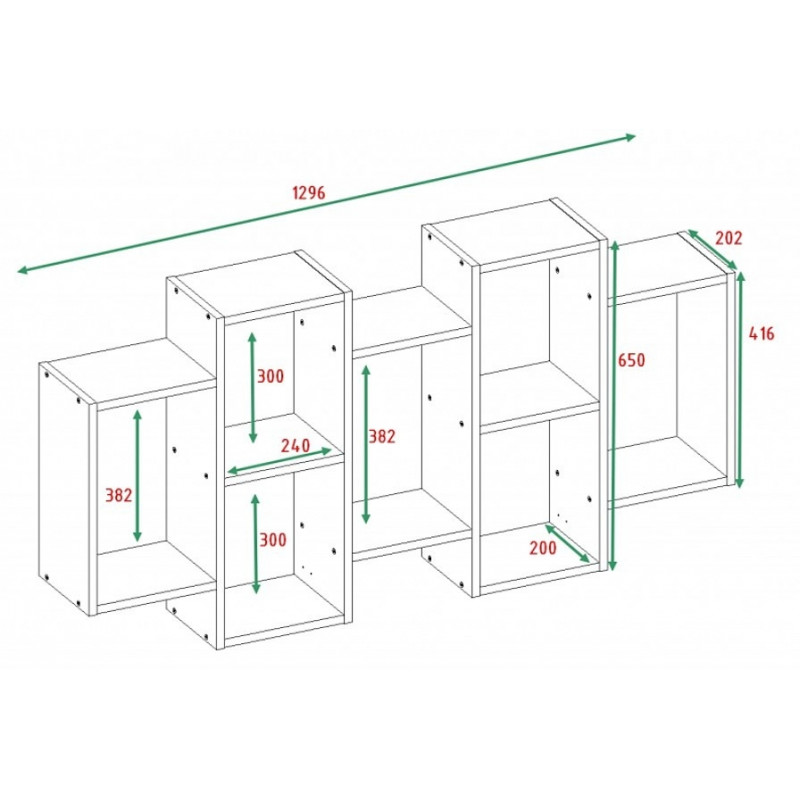 1296

202

416

650

300

240

382

382

300

200