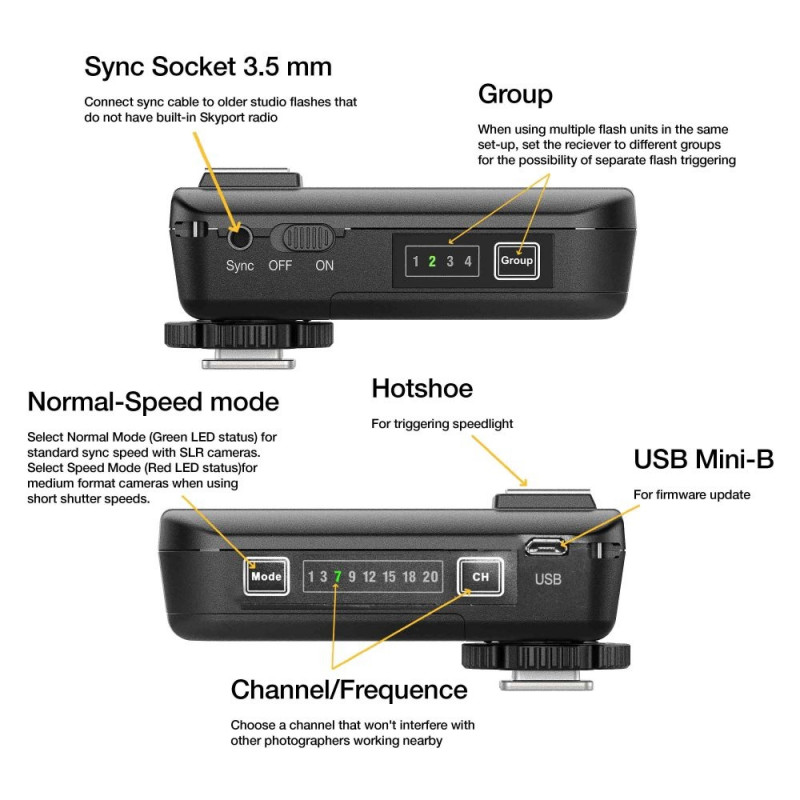 Sync Socket 3.5 mm

Connect sync cable to older studio flashes that do not have built-in Skyport radio

Group

When using multiple flash units in the same set-up, set the reciever to different groups for the possibility of separate flash triggering

Sync OFF ON

1 2 3 4

Group

Normal-Speed mode

Select Normal Mode (Green LED status) for standard sync speed with SLR cameras. Select Speed Mode (Red LED status)for medium format cameras when using short shutter speeds.

Hotshoe

For triggering speedlight

USB Mini-B

For firmware update

Mode

1 3 7 9 12 15 18 20

CH

USB

Channel/Frequence

Choose a channel that won't interfere with other photographers working nearby