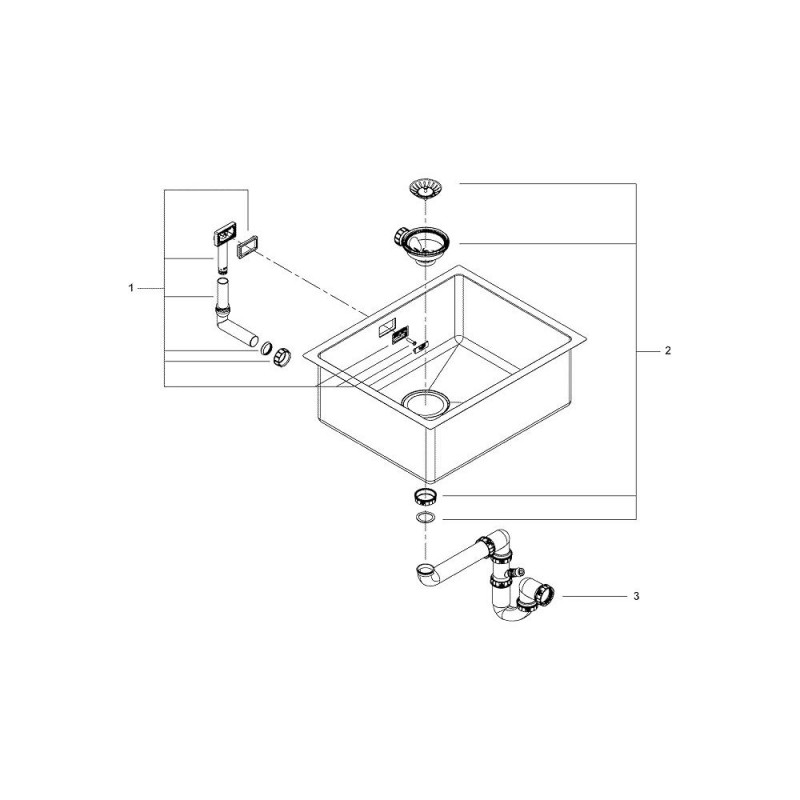 1
2
3