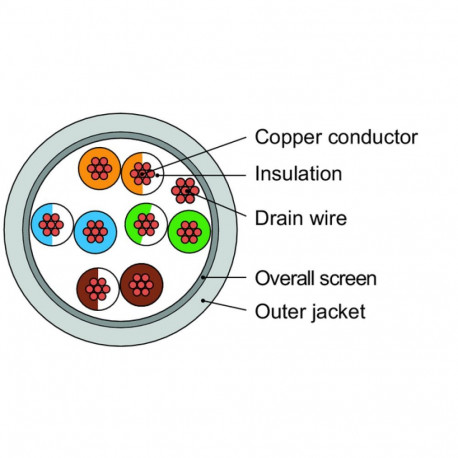 Copper conductor
Insulation
Drain wire
Overall screen
Outer jacket