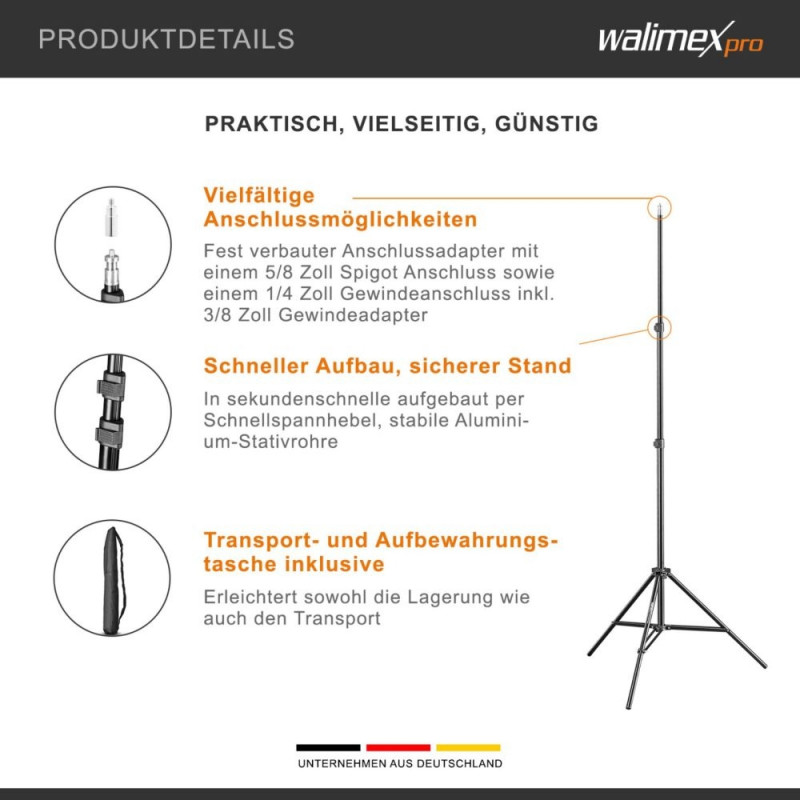 PRODUKTDETAILS

walimex pro

PRAKTISCH, VIELSEITIG, GÜNSTIG

Vielfältige Anschlussmöglichkeiten

Fest verbauter Anschlussadapter mit einem 5/8 Zoll Spigot Anschluss sowie einem 1/4 Zoll Gewindeanschluss inkl. 3/8 Zoll Gewindeadapter

Schneller Aufbau, sicherer Stand

In sekundenschnelle aufgebaut per Schnellspannhebel, stabile Aluminium-Stativrohre

Transport- und Aufbewahrungstasche inklusive

Erleichtert sowohl die Lagerung wie auch den Transport

UNTERNEHMEN AUS DEUTSCHLAND