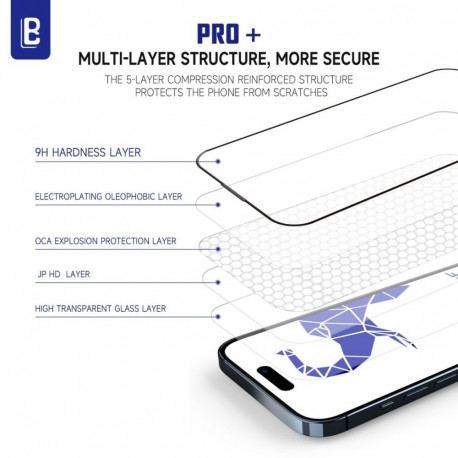 PRO +

MULTI-LAYER STRUCTURE, MORE SECURE

THE 5-LAYER COMPRESSION REINFORCED STRUCTURE PROTECTS THE PHONE FROM SCRATCHES

9H HARDNESS LAYER

ELECTROPLATING OLEOPHOBIC LAYER

OCA EXPLOSION PROTECTION LAYER

JP HD LAYER

HIGH TRANSPARENT GLASS LAYER