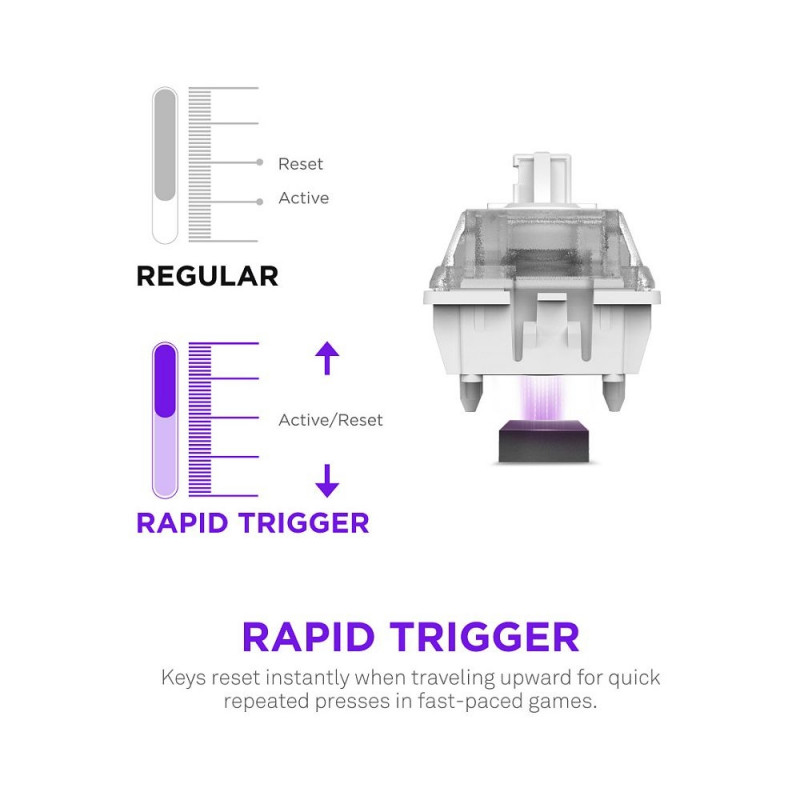 Reset
Active

REGULAR

Active/Reset

RAPID TRIGGER

RAPID TRIGGER

Keys reset instantly when traveling upward for quick repeated presses in fast-paced games.