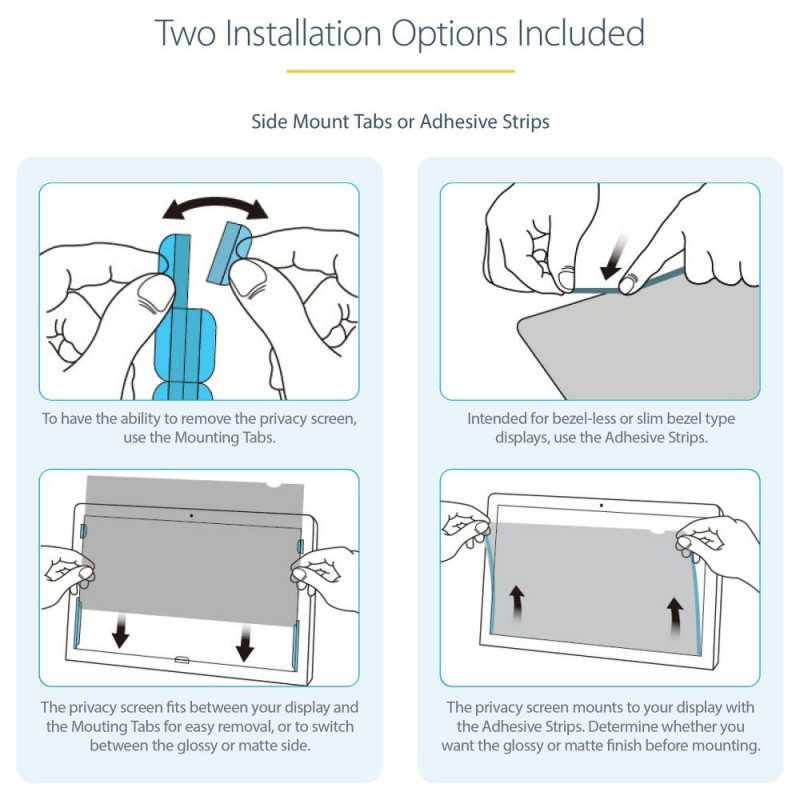 Two Installation Options Included

Side Mount Tabs or Adhesive Strips

To have the ability to remove the privacy screen, use the Mounting Tabs.

The privacy screen fits between your display and the Mouting Tabs for easy removal, or to switch between the glossy or matte side.

Intended for bezel-less or slim bezel type displays, use the Adhesive Strips.

The privacy screen mounts to your display with the Adhesive Strips. Determine whether you want the glossy or matte finish before mounting.