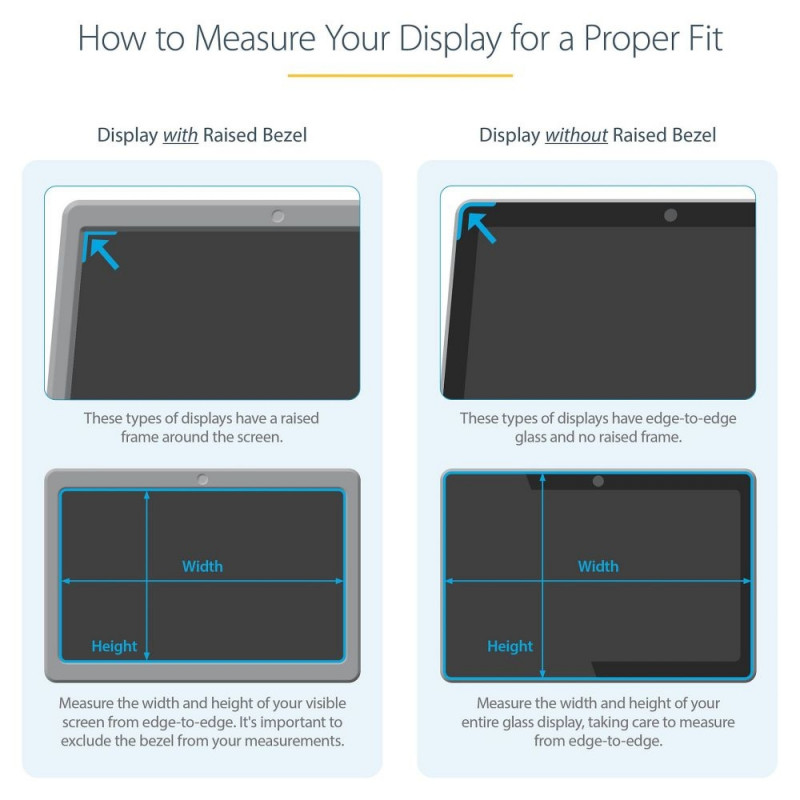 How to Measure Your Display for a Proper Fit

Display with Raised Bezel

These types of displays have a raised frame around the screen.

Width

Height

Measure the width and height of your visible screen from edge-to-edge. It's important to exclude the bezel from your measurements.

Display without Raised Bezel

These types of displays have edge-to-edge glass and no raised frame.

Width

Height

Measure the width and height of your entire glass display, taking care to measure from edge-to-edge.